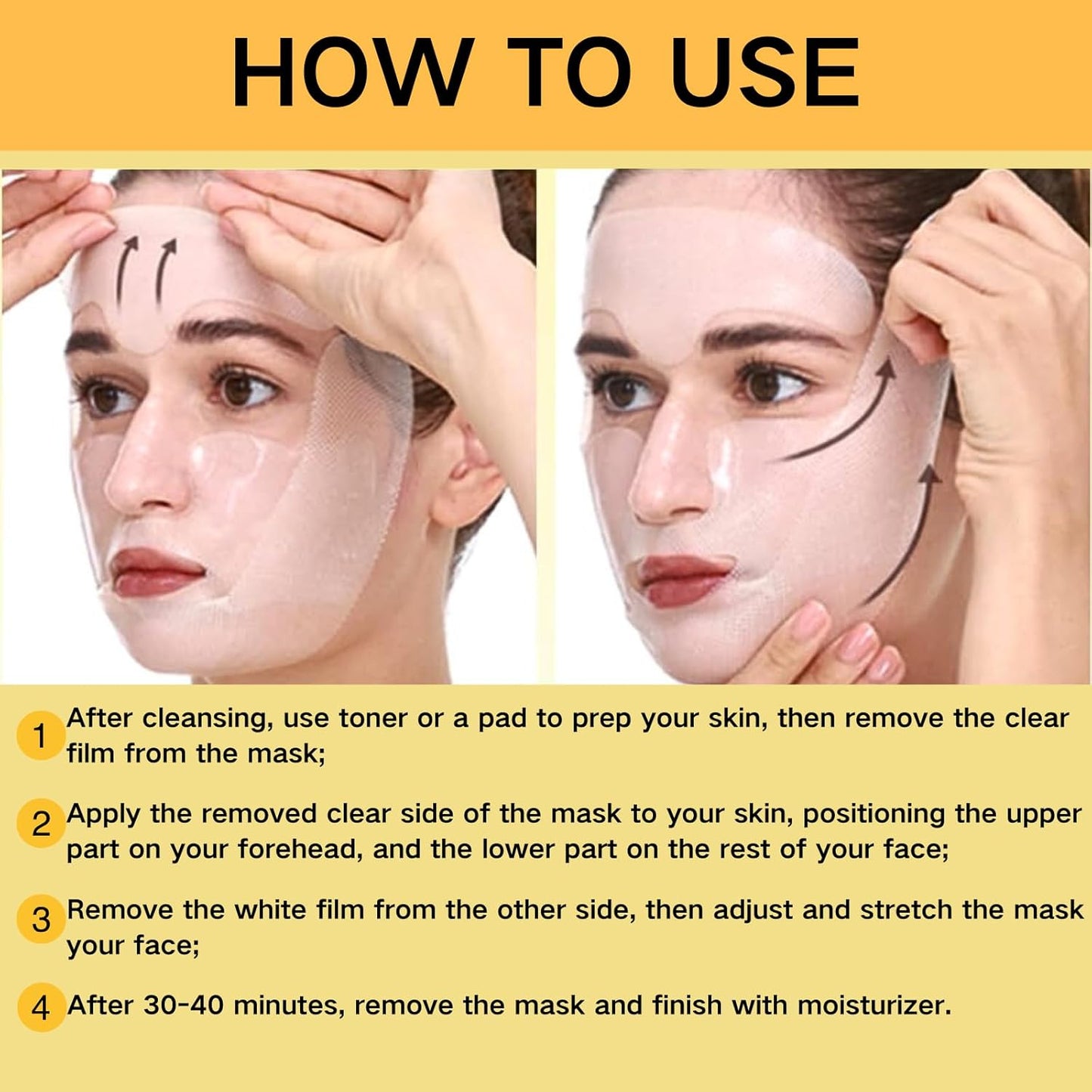 HOW TO USE

1 After cleansing, use toner or a pad to prep your skin, then remove the clear film from the mask;

2 Apply the removed clear side of the mask to your skin, positioning the upper part on your forehead, and the lower part on the rest of your face;

3 Remove the white film from the other side, then adjust and stretch the mask your face;

4 After 30-40 minutes, remove the mask and finish with moisturizer.